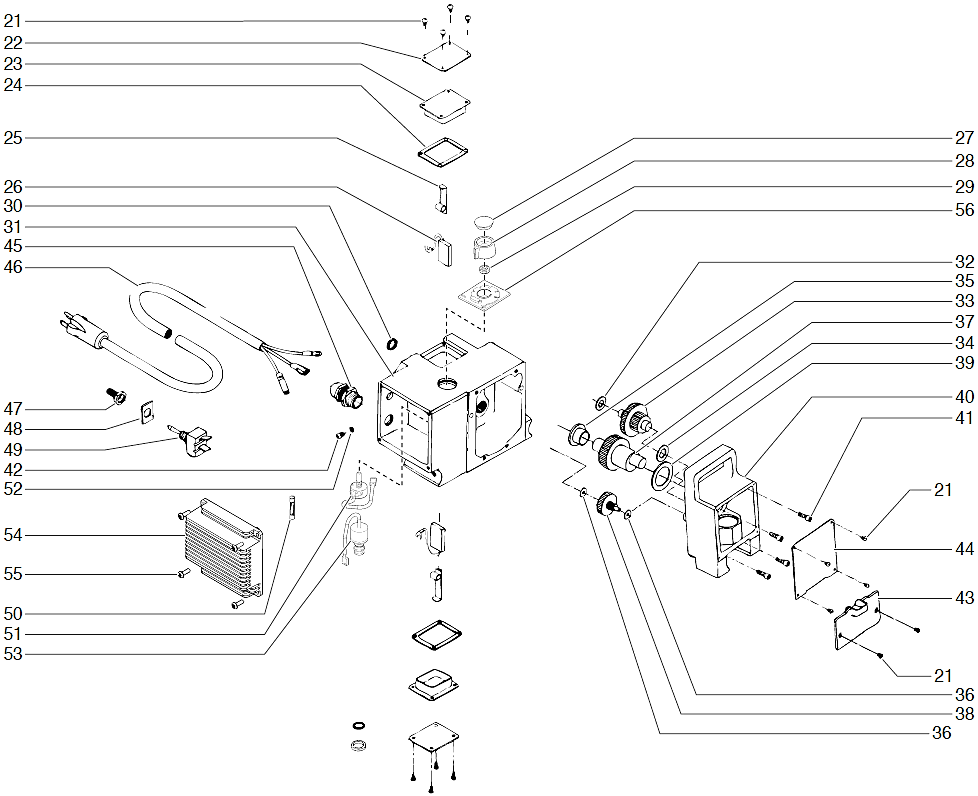 21
22
23
24
25
26
30
31
45
46
47
48
49
42
52
54
55
50
51
53
27
28
29
56
32
35
33
37
34
39
40
41
21
44
43
21
36
38
36